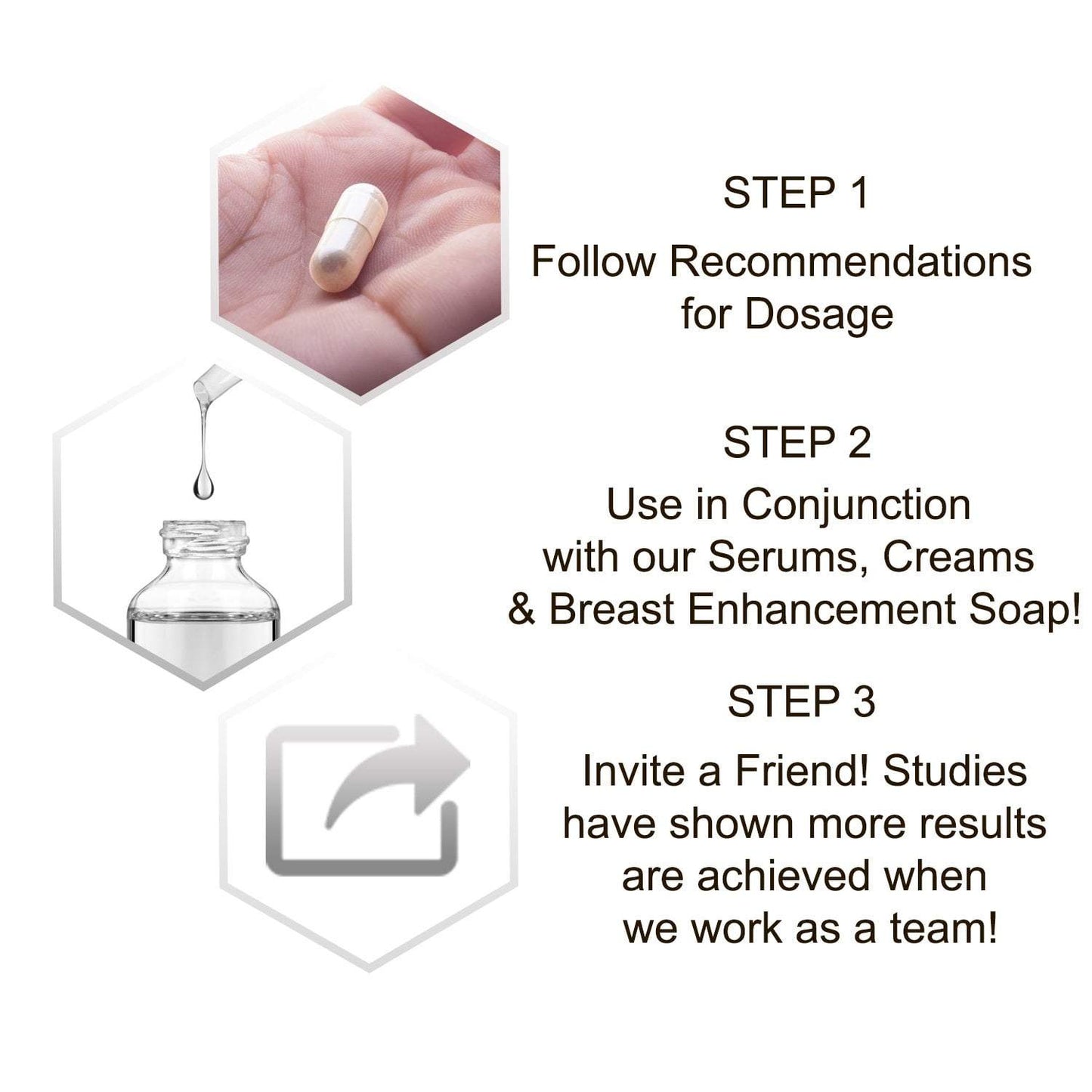 STEP 1

Follow Recommendations for Dosage

STEP 2

Use in Conjunction with our Serums, Creams & Breast Enhancement Soap!

STEP 3

Invite a Friend! Studies have shown more results are achieved when we work as a team!