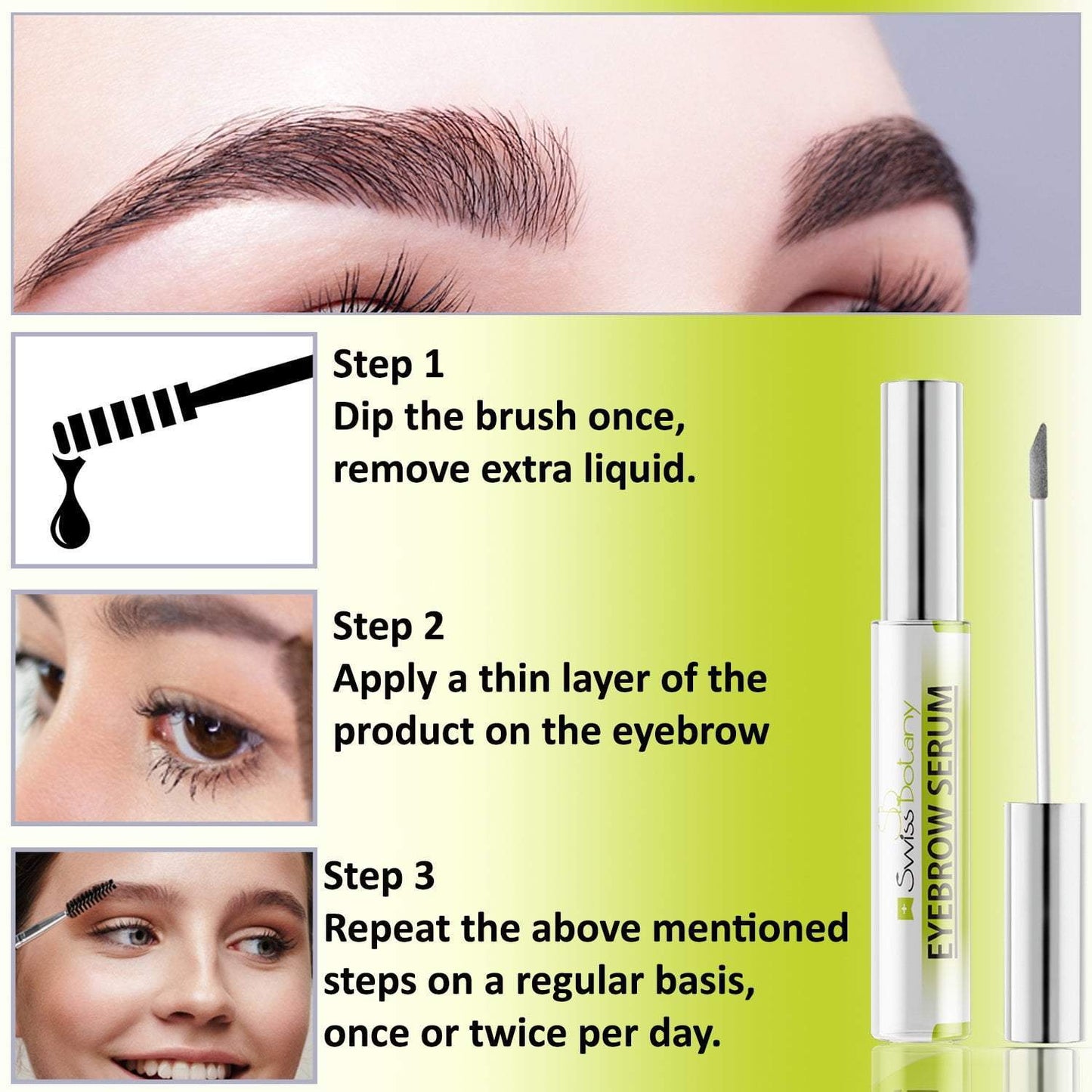 Step 1
Dip the brush once, remove extra liquid.

Step 2
Apply a thin layer of the product on the eyebrow

Step 3
Repeat the above mentioned steps on a regular basis, once or twice per day.

Swiss Botany
EYEBROW SERUM