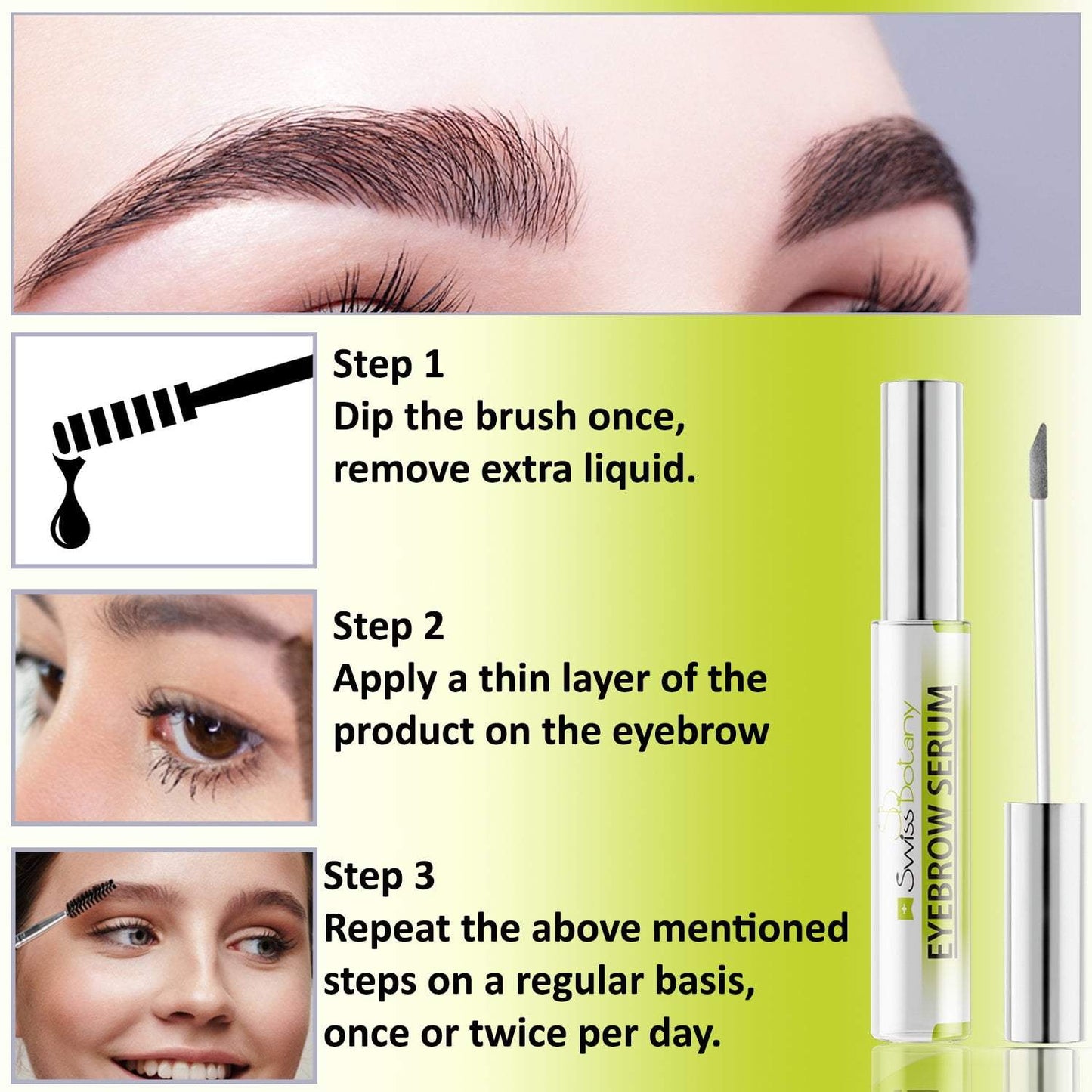 Step 1
Dip the brush once, remove extra liquid.

Step 2
Apply a thin layer of the product on the eyebrow

Step 3
Repeat the above mentioned steps on a regular basis, once or twice per day.

Swiss Botany
EYEBROW SERUM